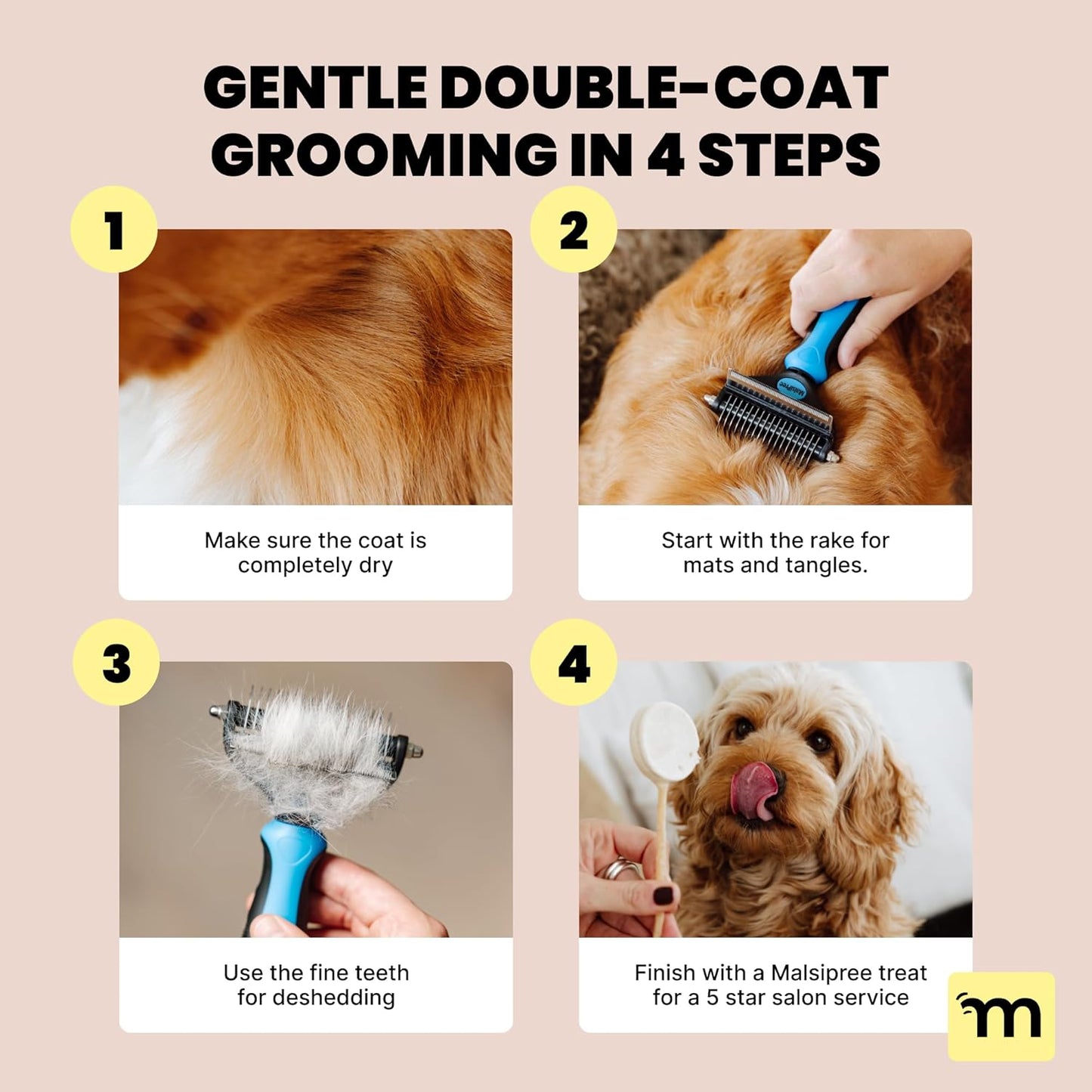 GENTLE DOUBLE-COAT GROOMING IN 4 STEPS

1

Make sure the coat is completely dry

2

Start with the rake for mats and tangles.

3

Use the fine teeth for deshedding

4

Finish with a Malsipree treat for a 5 star salon service

m